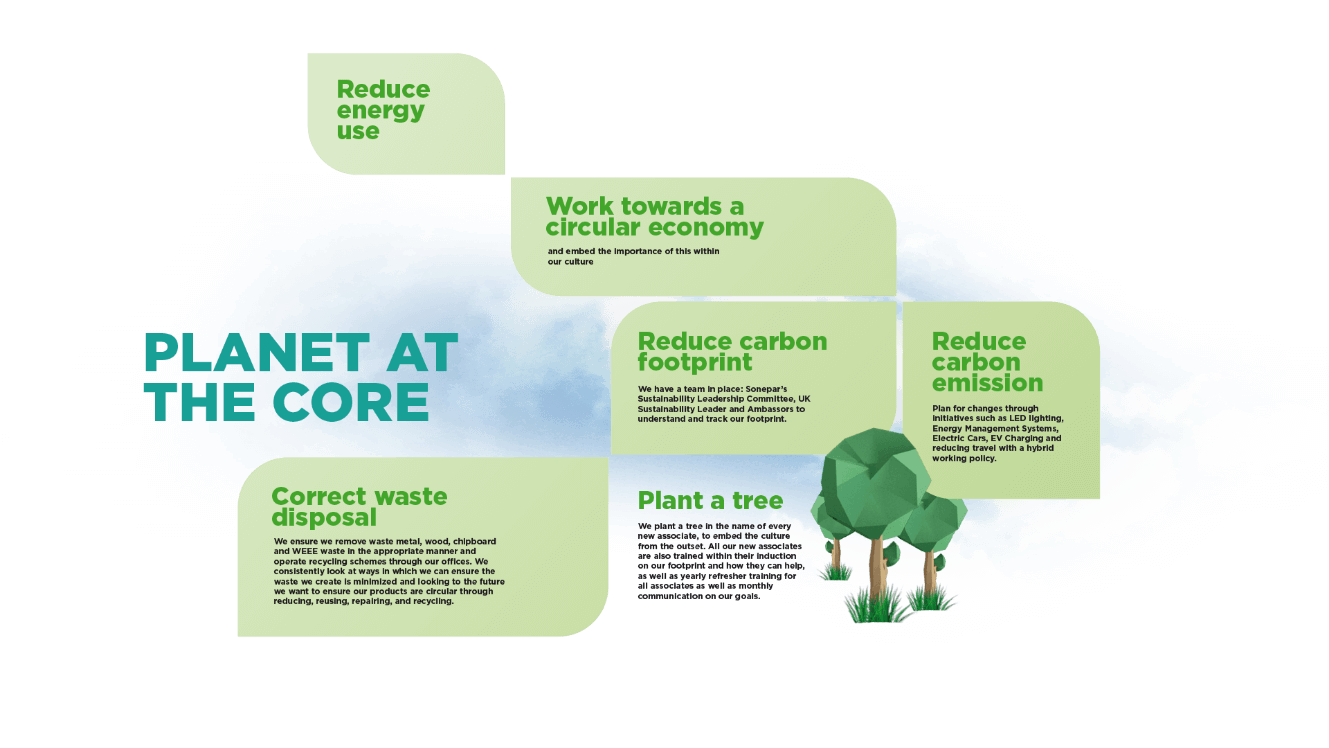 Reduce energy use

Work towards a circular economy

and embed the importance of this within our culture

PLANET AT THE CORE

Reduce carbon footprint

We have a team in place: Sonepar's Sustainability Leadership Committee, UK Sustainability Leader and Ambassors to understand and track our footprint.

Reduce carbon emission

Plan for changes through initiatives such as LED lighting, Energy Management Systems, Electric Cars, EV Charging and reducing travel with a hybrid working policy.

Correct waste disposal

We ensure we remove waste metal, wood, chipboard and WEEE waste in the appropriate manner and operate recycling schemes through our offices. We consistently look at ways in which we can ensure the waste we create is minimized and looking to the future we want to ensure our products are circular through reducing, reusing, repairing, and recycling.

Plant a tree

We plant a tree in the name of every new associate, to embed the culture from the outset. All our new associates are also trained within their induction on our footprint and how they can help, as well as yearly refresher training for all associates as well as monthly communication on our goals.